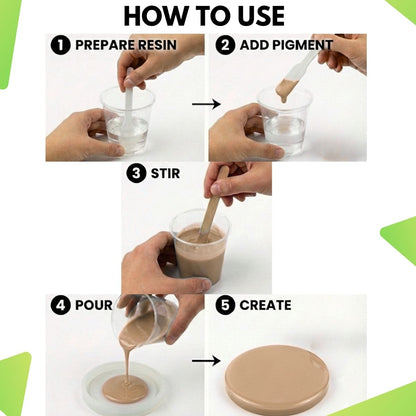 HOW TO USE

1 PREPARE RESIN

→

2 ADD PIGMENT

3 STIR

4 POUR

→

5 CREATE