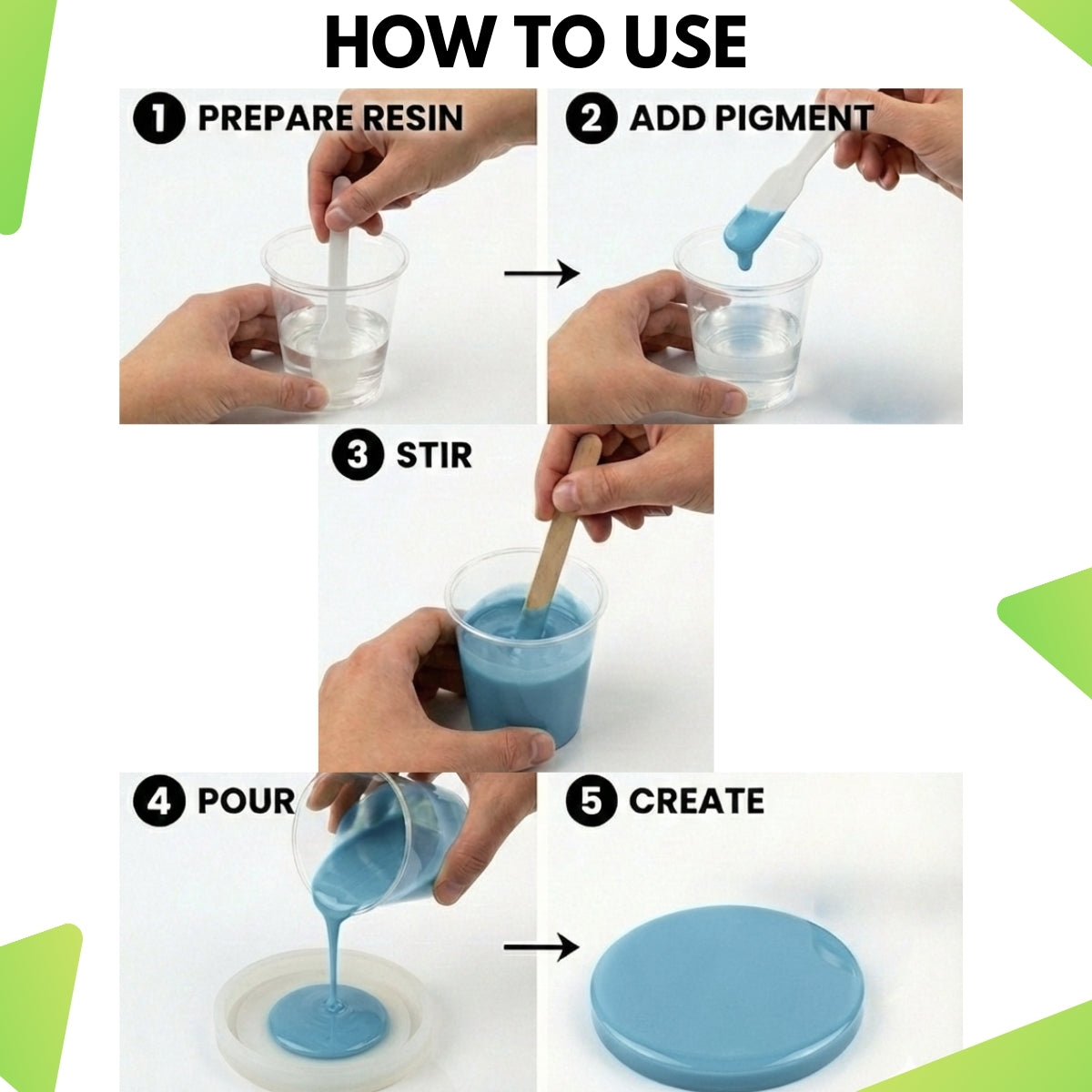 HOW TO USE

1 PREPARE RESIN

2 ADD PIGMENT

3 STIR

4 POUR

5 CREATE