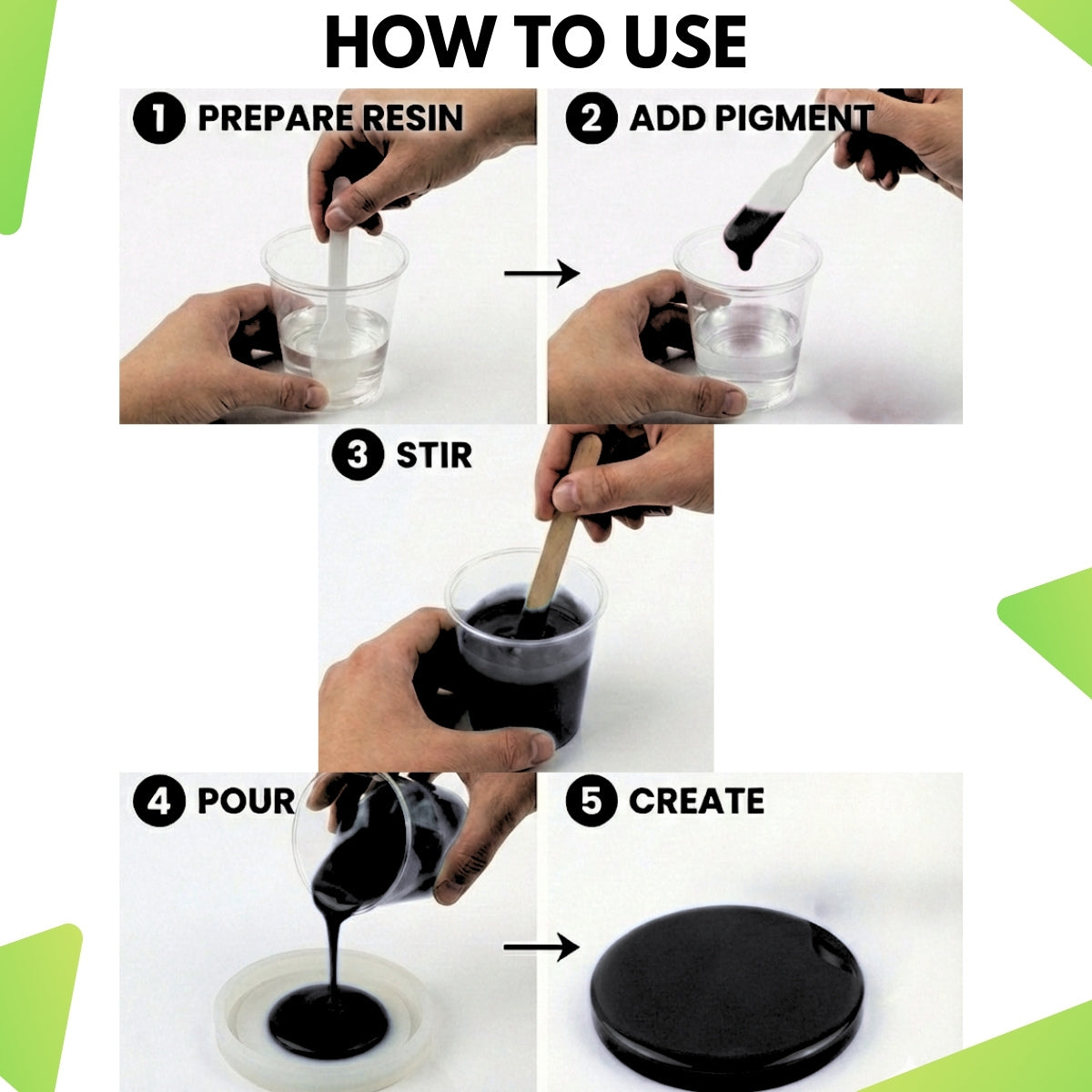 HOW TO USE

1 PREPARE RESIN

2 ADD PIGMENT

3 STIR

4 POUR

5 CREATE