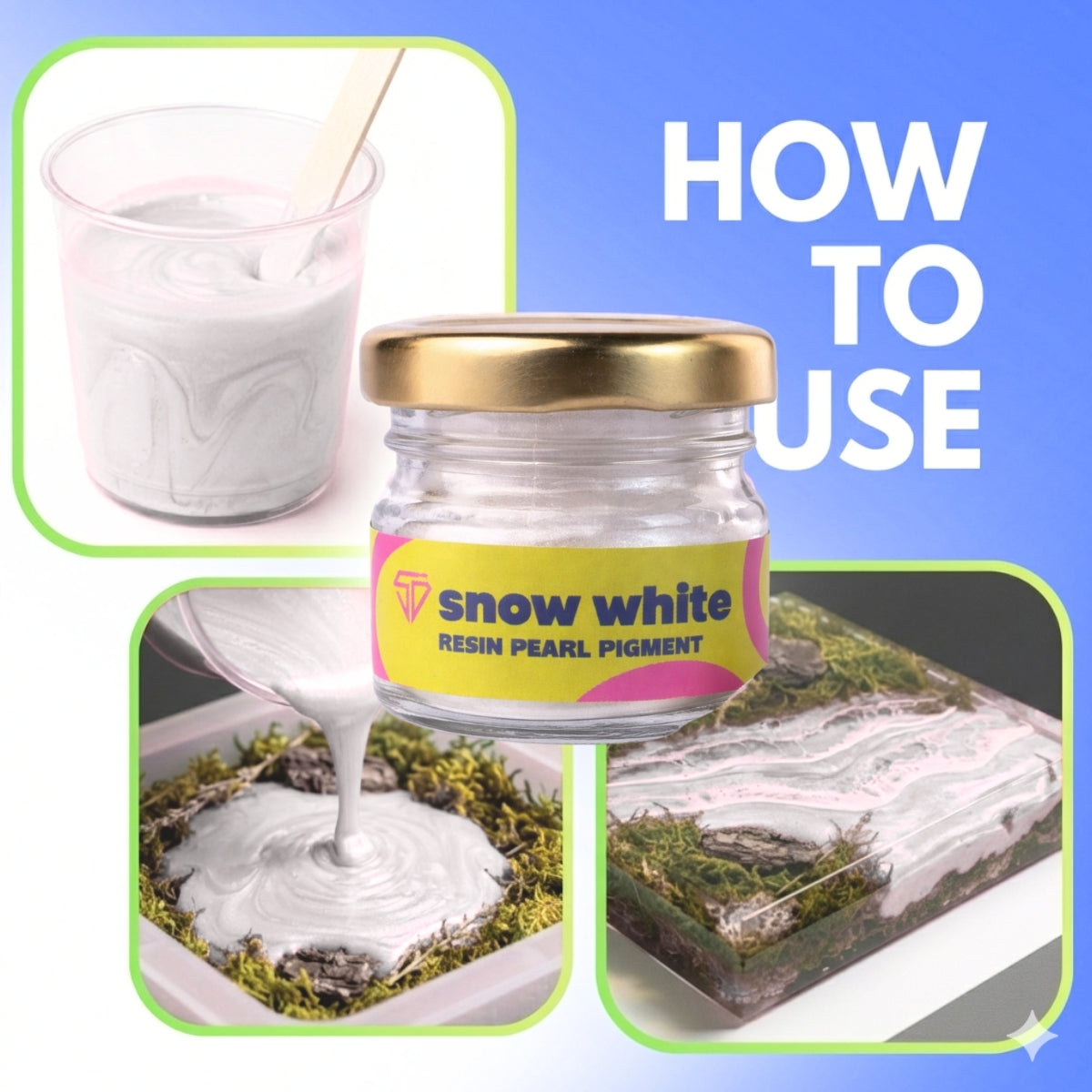 HOW TO USE

snow white
RESIN PEARL PIGMENT