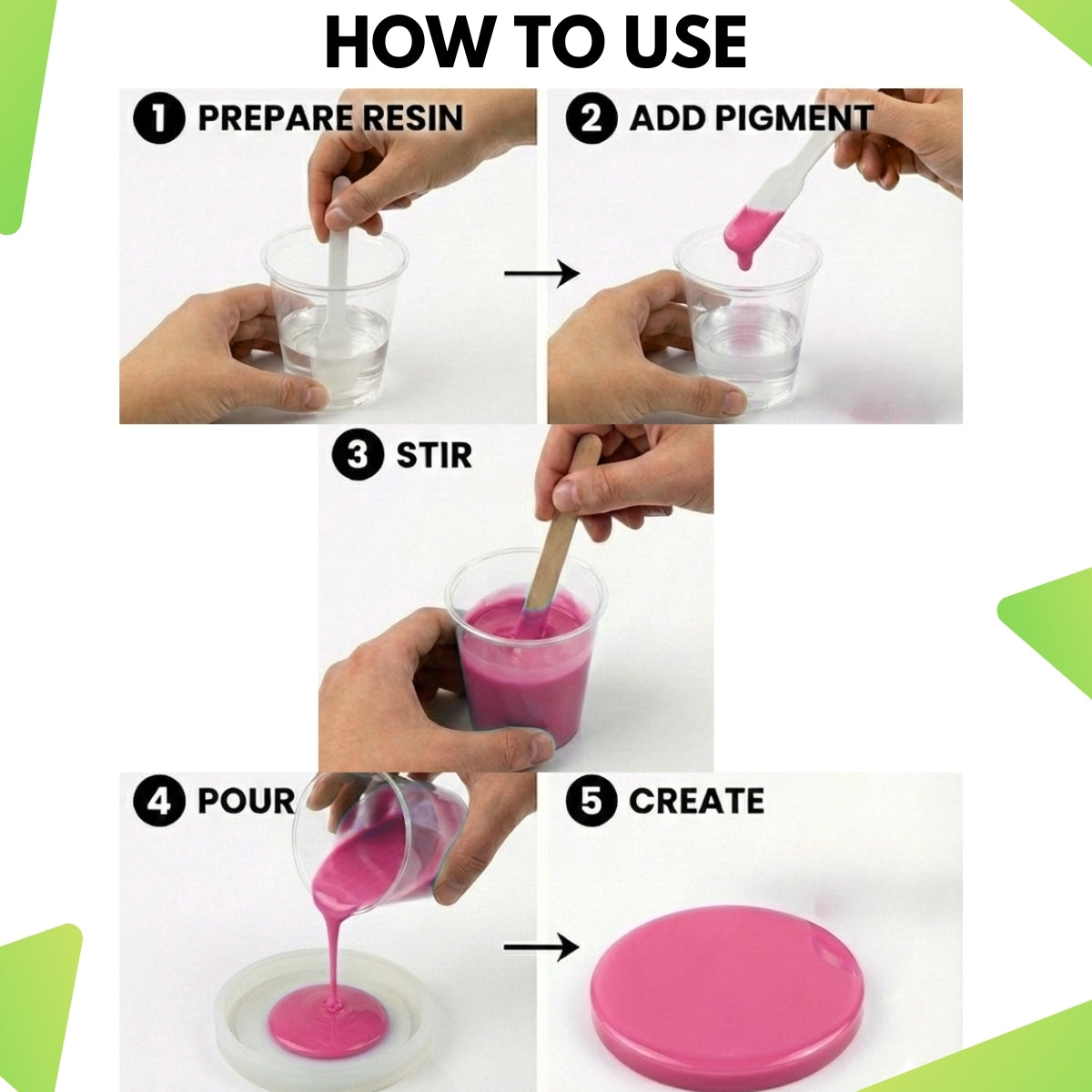 HOW TO USE

1 PREPARE RESIN

2 ADD PIGMENT

3 STIR

4 POUR

5 CREATE