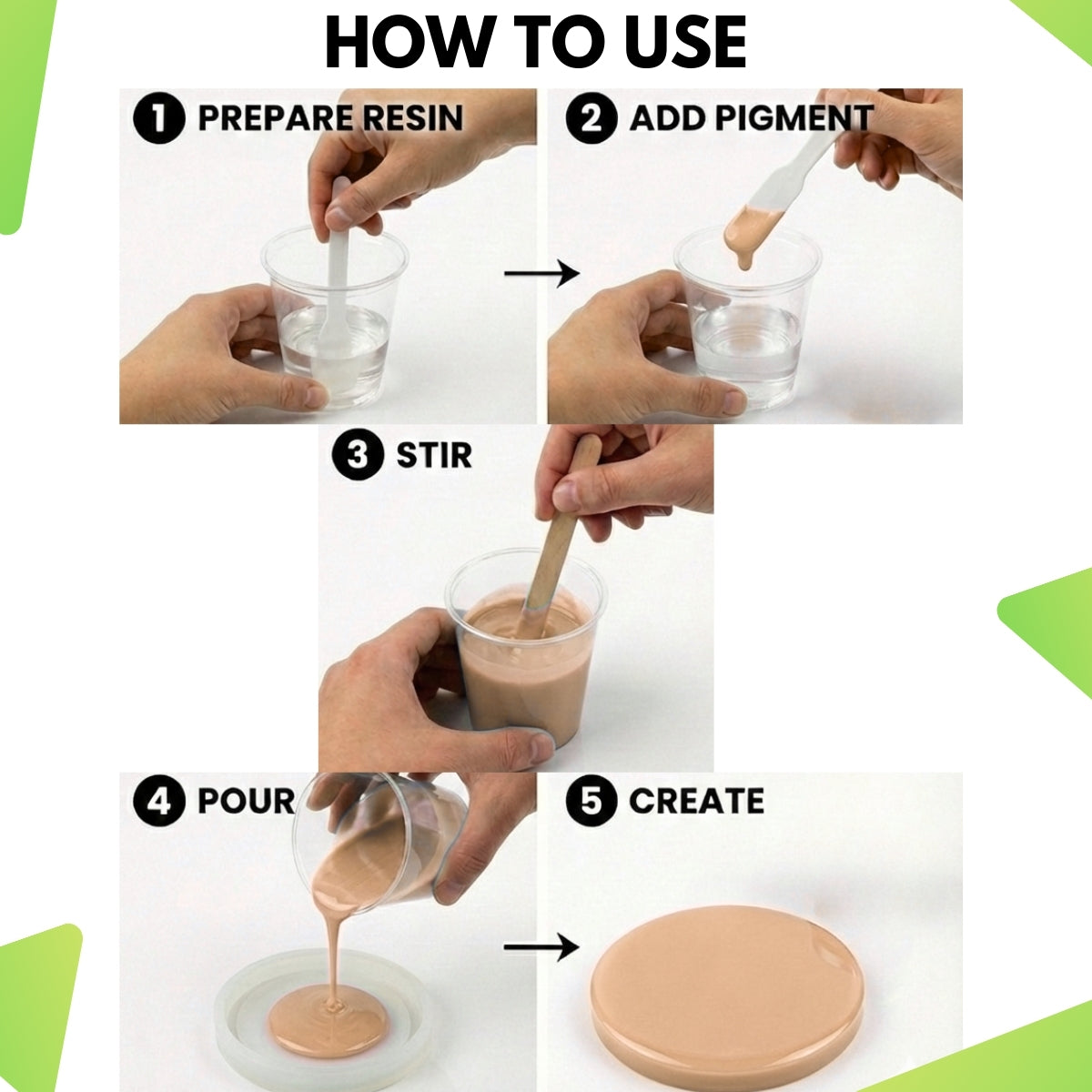 HOW TO USE

1 PREPARE RESIN

2 ADD PIGMENT

3 STIR

4 POUR

5 CREATE